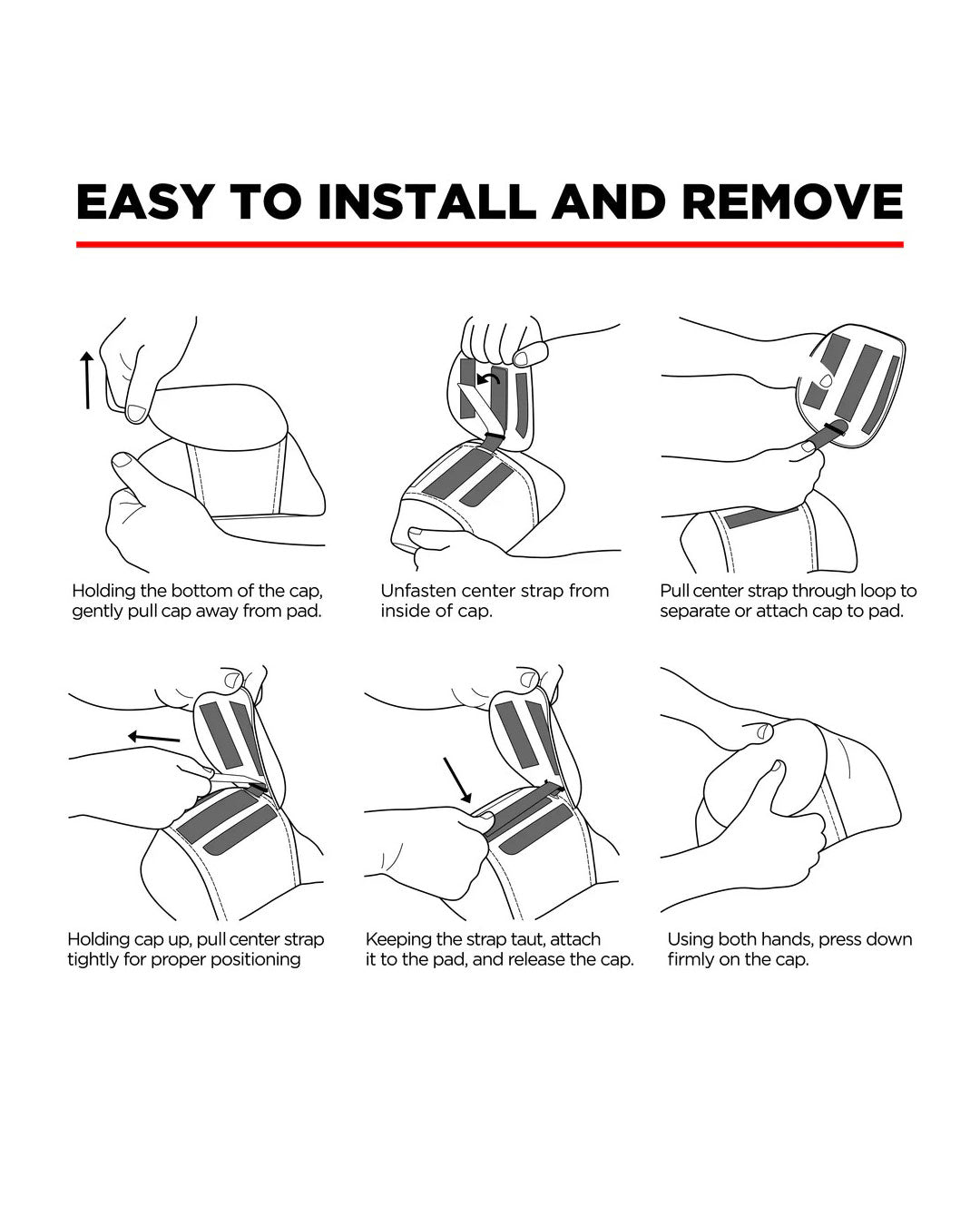 EASY TO INSTALL AND REMOVE

Holding the bottom of the cap, gently pull cap away from pad.

Unfasten center strap from inside of cap.

Pull center strap through loop to separate or attach cap to pad.

Holding cap up, pull center strap tightly for proper positioning

Keeping the strap taut, attach it to the pad, and release the cap.

Using both hands, press down firmly on the cap.